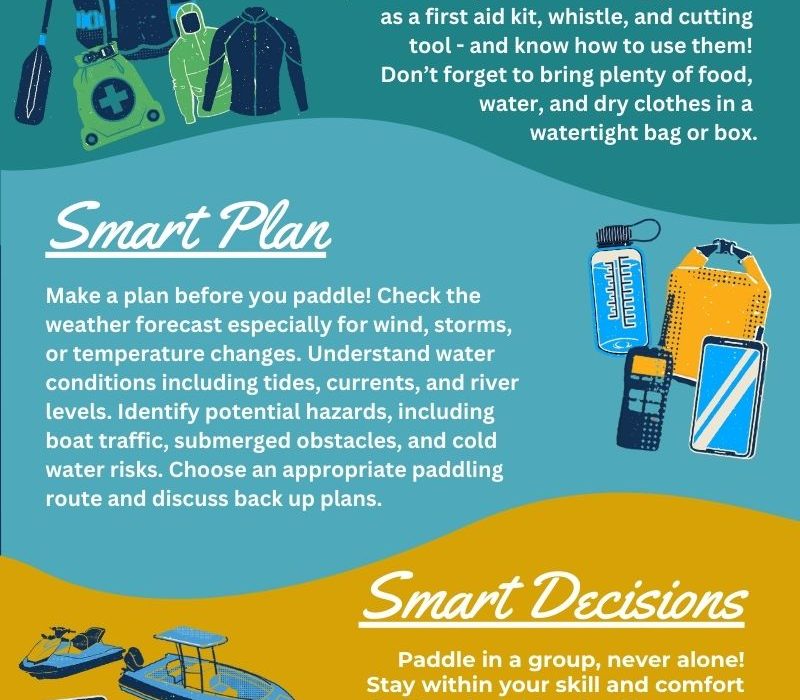 as a first aid kit, whistle, and cutting tool - and know how to use them! Don't forget to bring plenty of food, water, and dry clothes in a watertight bag or box.

Smart Plan

Make a plan before you paddle! Check the weather forecast especially for wind, storms, or temperature changes. Understand water conditions including tides, currents, and river levels. Identify potential hazards, including boat traffic, submerged obstacles, and cold water risks. Choose an appropriate paddling route and discuss back up plans.

Smart Decisions

Paddle in a group, never alone! Stay within your skill and comfort